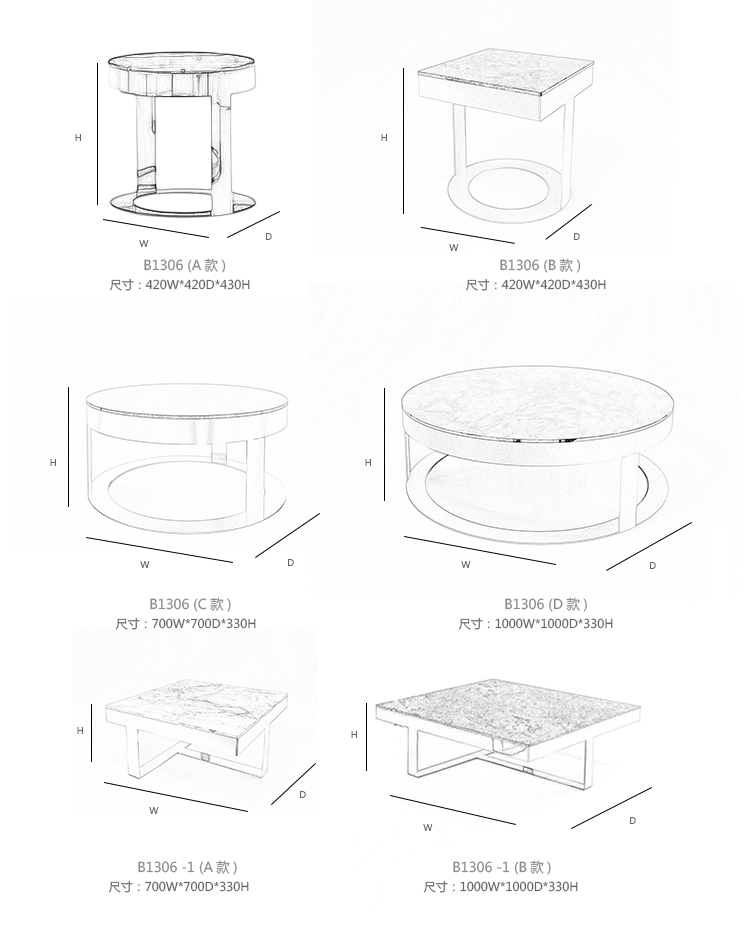 H

W

D

B1306 (A 款)
尺寸：420W*420D*430H

H

W

D

B1306 (B 款)
尺寸：420W*420D*430H

H

W

D

B1306 (C 款)
尺寸：700W*700D*330H

H

W

D

B1306 (D 款)
尺寸：1000W*1000D*330H

H

W

D

B1306 -1 (A 款)
尺寸：700W*700D*330H

H

W

D

B1306 -1 (B 款)
尺寸：1000W*1000D*330H